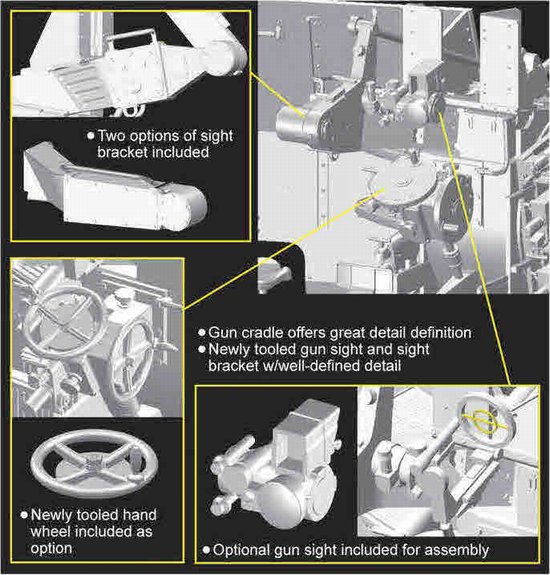 ● Two options of sight bracket included

● Gun cradle offers great detail definition
● Newly tooled gun sight and sight bracket w/well-defined detail

● Newly tooled hand wheel included as option

● Optional gun sight included for assembly